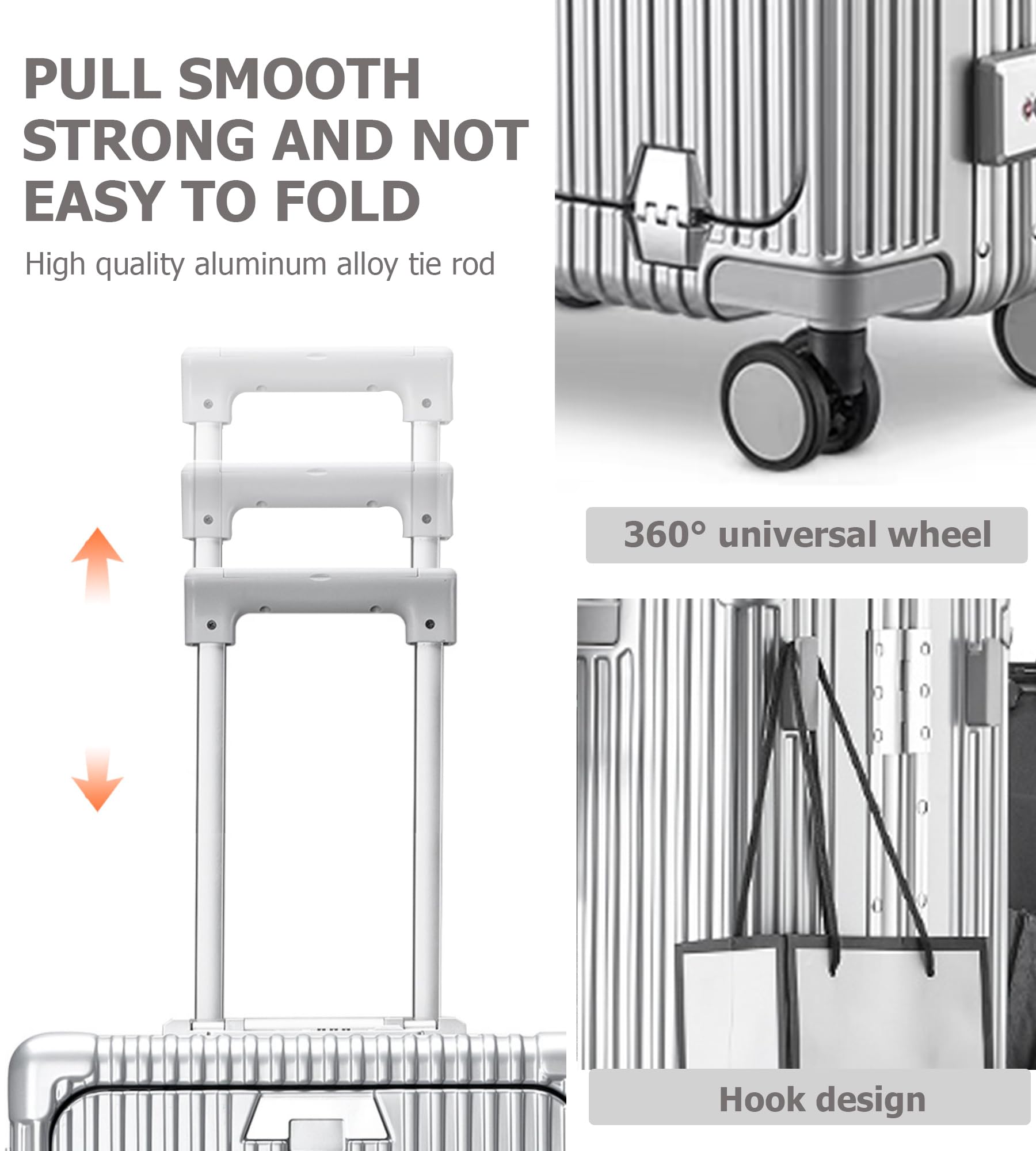 PULL SMOOTH STRONG AND NOT EASY TO FOLD

High quality aluminum alloy tie rod

360° universal wheel

Hook design